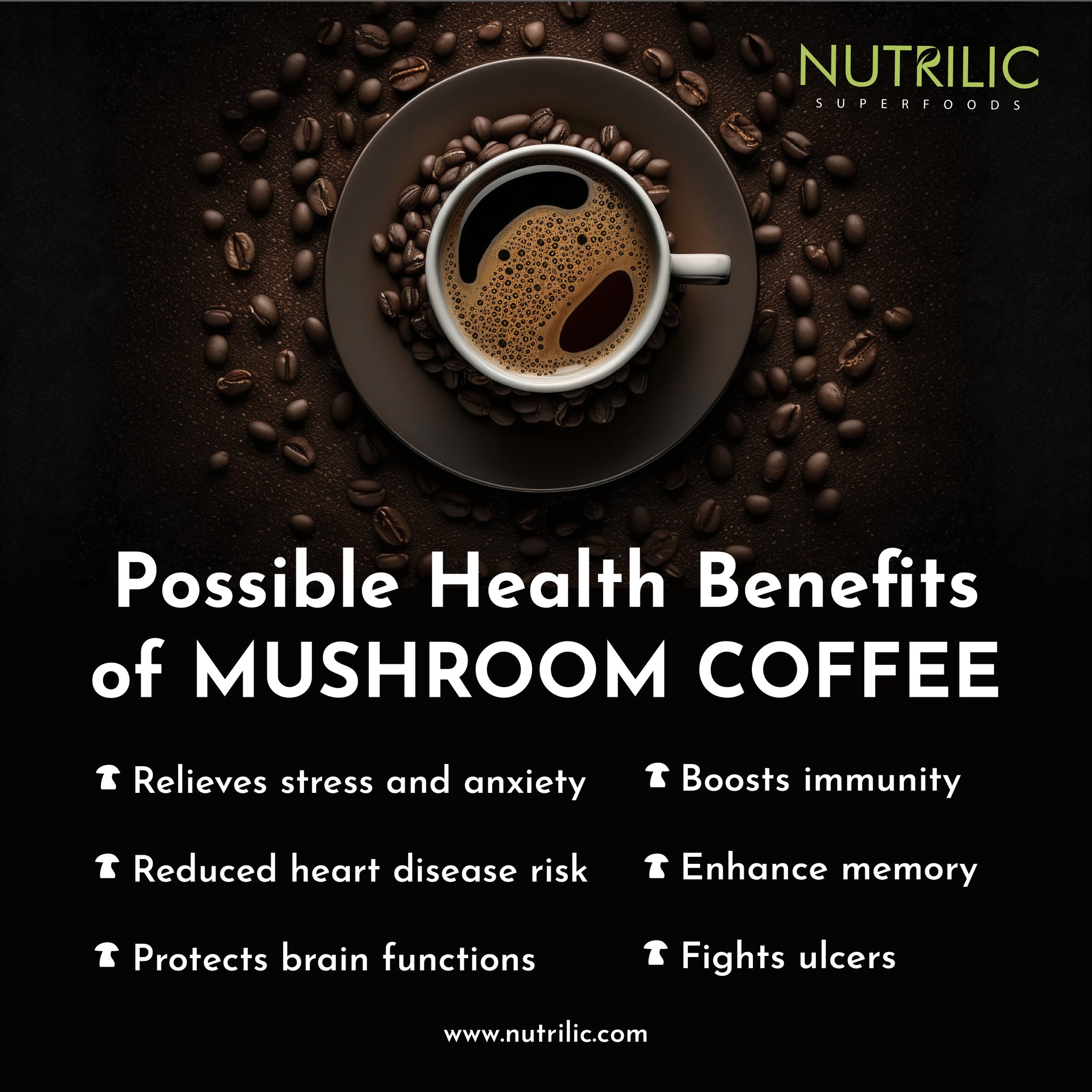 NUTRILIC
SUPERFOODS

Possible Health Benefits of MUSHROOM COFFEE

Relieves stress and anxiety

Reduced heart disease risk

Protects brain functions

Boosts immunity

Enhance memory

Fights ulcers

www.nutrilic.com